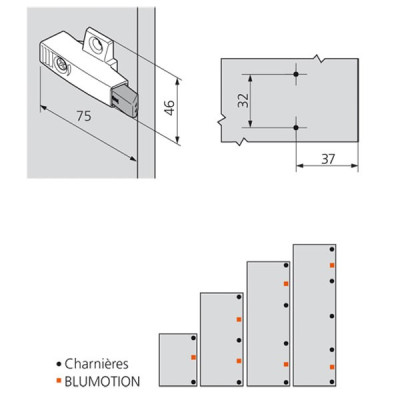 75

46

32

37

Charnières
BLUMOTION